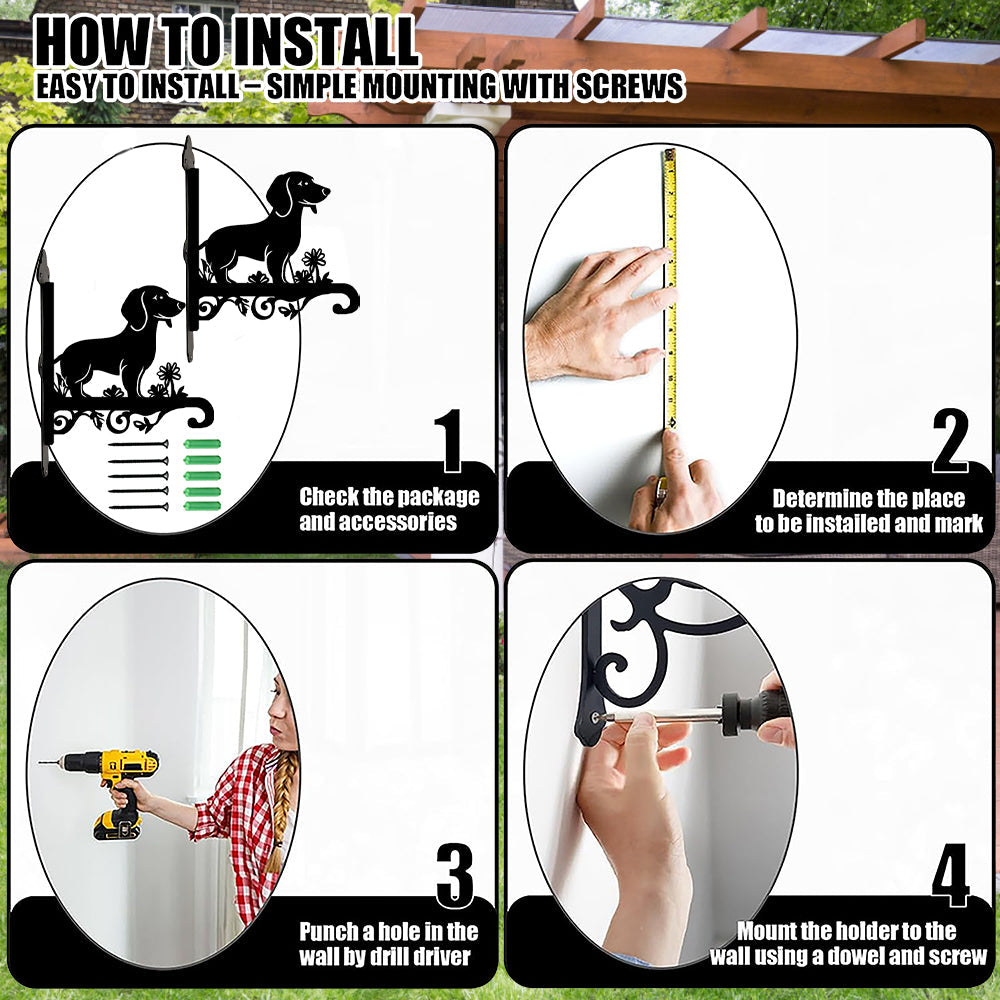 HOW TO INSTALL
EASY TO INSTALL – SIMPLE MOUNTING WITH SCREWS

1
Check the package and accessories

2
Determine the place to be installed and mark

3
Punch a hole in the wall by drill driver

4
Mount the holder to the wall using a dowel and screw